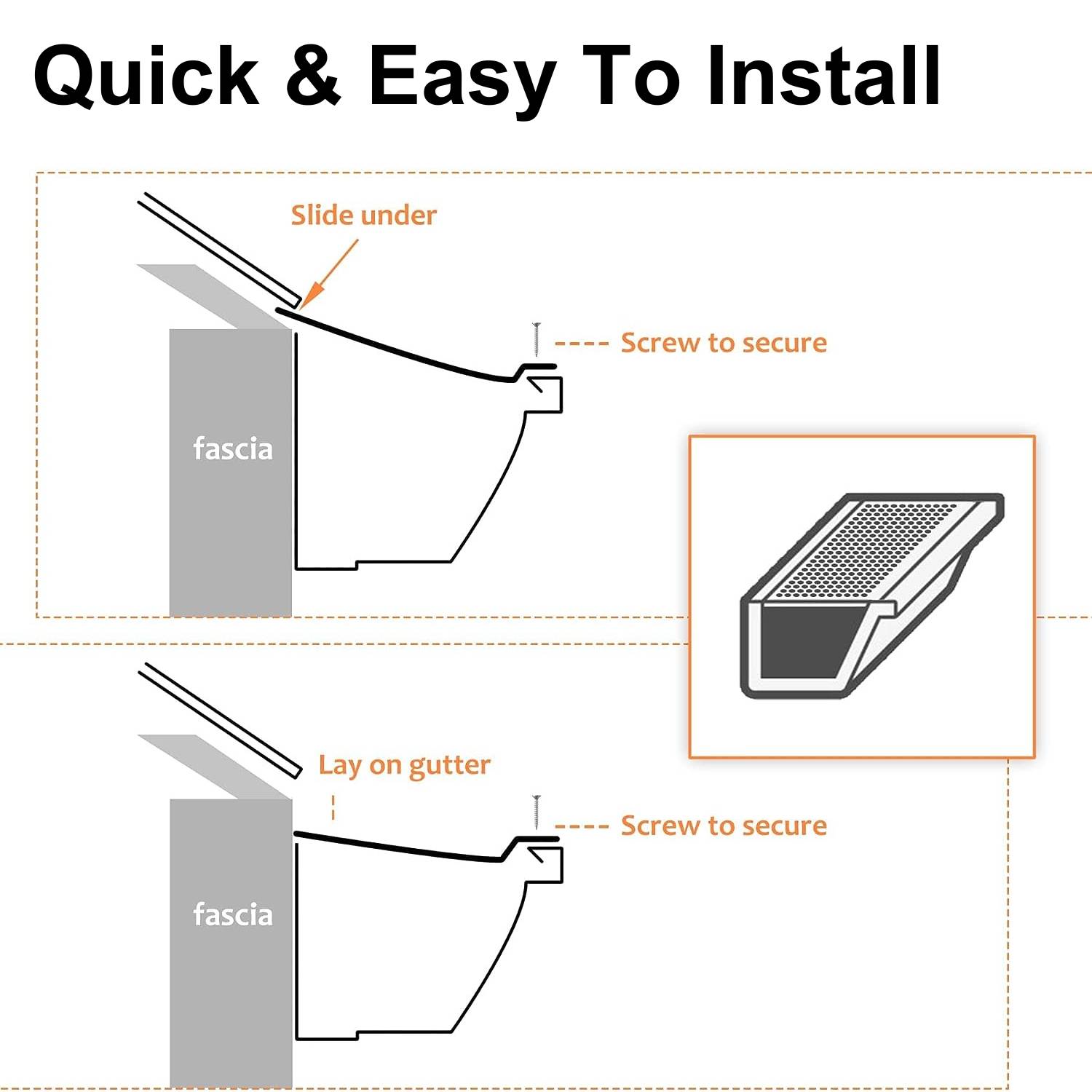 Quick & Easy To Install

Slide under

Screw to secure

fascia

Lay on gutter

Screw to secure

fascia